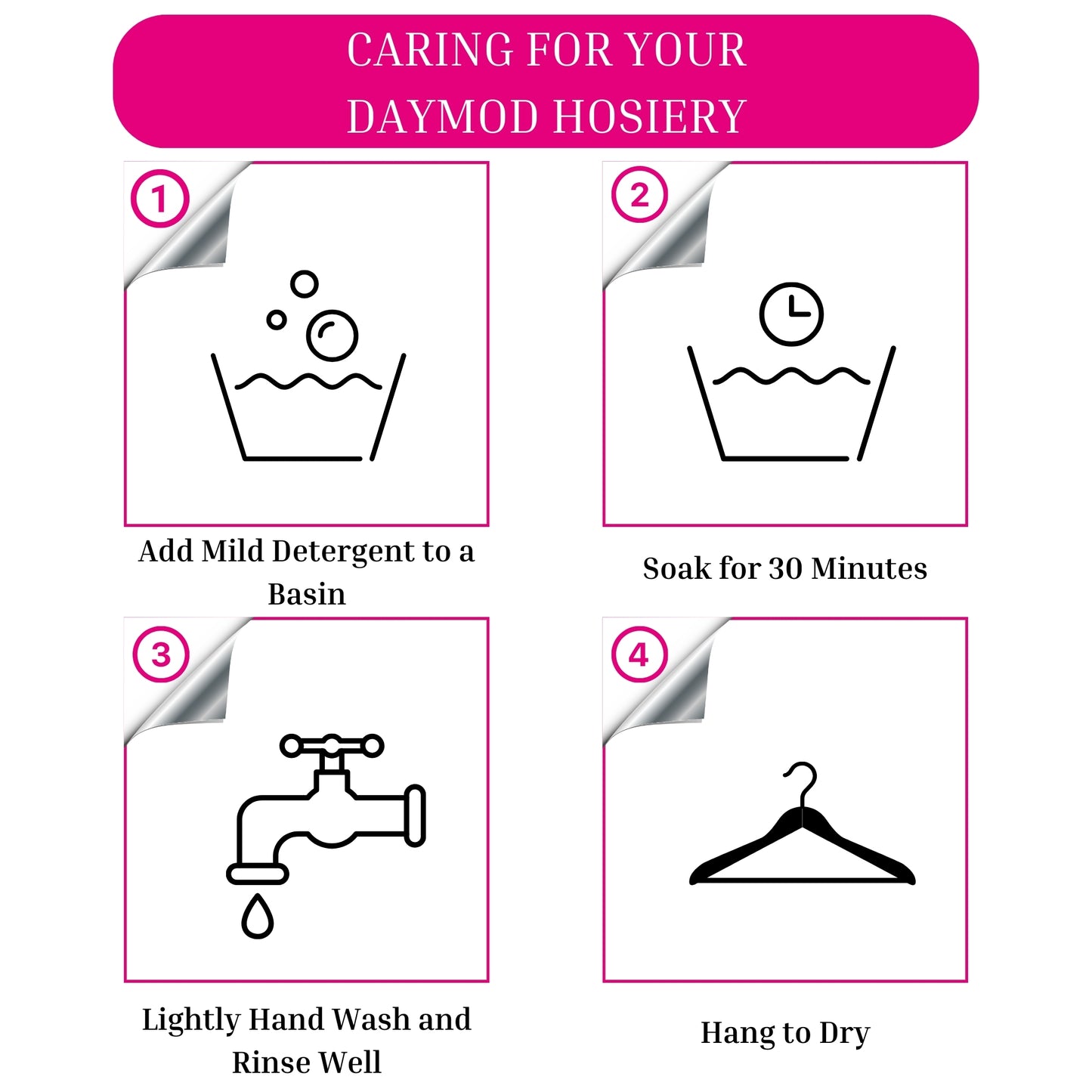 CARING FOR YOUR
DAYMOD HOSIERY

1

Add Mild Detergent to a Basin

2

Soak for 30 Minutes

3

Lightly Hand Wash and Rinse Well

4

Hang to Dry